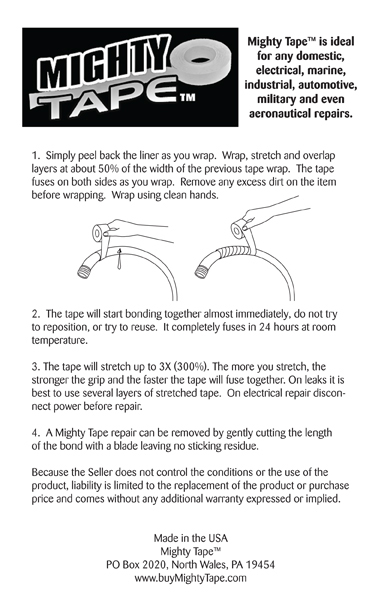 MIGHTY TAPE™

Mighty Tape™ is ideal for any domestic, electrical, marine, industrial, automotive, military and even aeronautical repairs.

1. Simply peel back the liner as you wrap. Wrap, stretch and overlap layers at about 50% of the width of the previous tape wrap. The tape fuses on both sides as you wrap. Remove any excess dirt on the item before wrapping. Wrap using clean hands.

2. The tape will start bonding together almost immediately, do not try to reposition, or try to reuse. It completely fuses in 24 hours at room temperature.

3. The tape will stretch up to 3X (300%). The more you stretch, the stronger the grip and the faster the tape will fuse together. On leaks it is best to use several layers of stretched tape. On electrical repair disconnect power before repair.

4. A Mighty Tape repair can be removed by gently cutting the length of the bond with a blade leaving no sticking residue.

Because the Seller does not control the conditions or the use of the product, liability is limited to the replacement of the product or purchase price and comes without any additional warranty expressed or implied.

Made in the USA
Mighty Tape™
PO Box 2020, North Wales, PA 19454
www.buyMightyTape.com